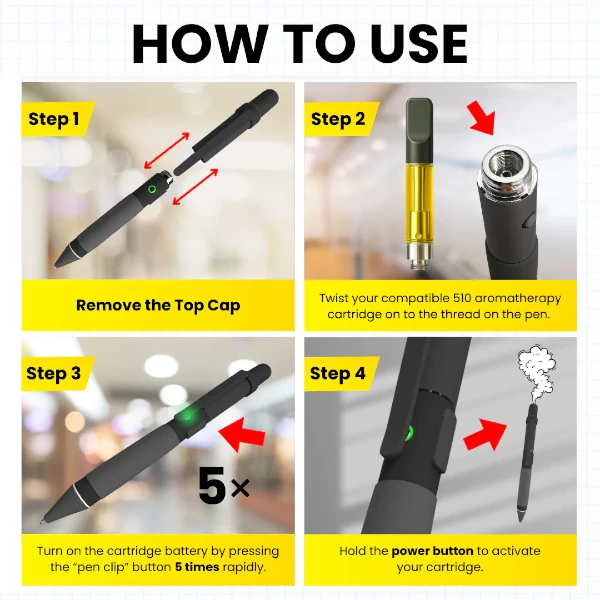 HOW TO USE

Step 1

Remove the Top Cap

Step 2

Twist your compatible 510 aromatherapy cartridge on to the thread on the pen.

Step 3

5×

Turn on the cartridge battery by pressing the "pen clip" button 5 times rapidly.

Step 4

Hold the power button to activate your cartridge.